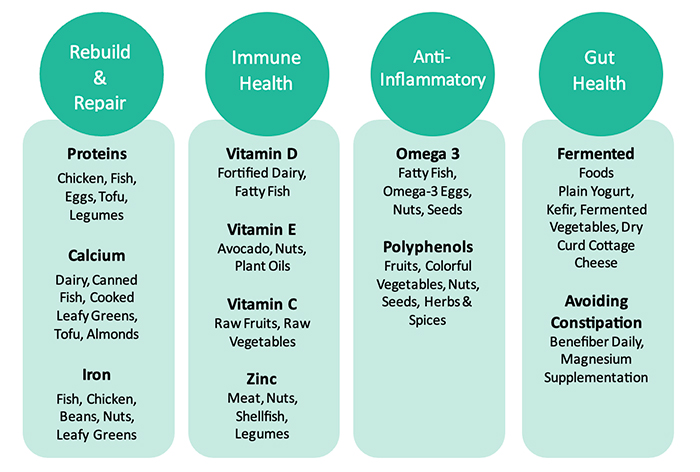 Rebuild & Repair

Proteins
Chicken, Fish, Eggs, Tofu, Legumes

Calcium
Dairy, Canned Fish, Cooked Leafy Greens, Tofu, Almonds

Iron
Fish, Chicken, Beans, Nuts, Leafy Greens

Immune Health

Vitamin D
Fortified Dairy, Fatty Fish

Vitamin E
Avocado, Nuts, Plant Oils

Vitamin C
Raw Fruits, Raw Vegetables

Zinc
Meat, Nuts, Shellfish, Legumes

Anti-Inflammatory

Omega 3
Fatty Fish, Omega-3 Eggs, Nuts, Seeds

Polyphenols
Fruits, Colorful Vegetables, Nuts, Seeds, Herbs & Spices

Gut Health

Fermented Foods
Plain Yogurt, Kefir, Fermented Vegetables, Dry Curd Cottage Cheese

Avoiding Constipation
Benefiber Daily, Magnesium Supplementation